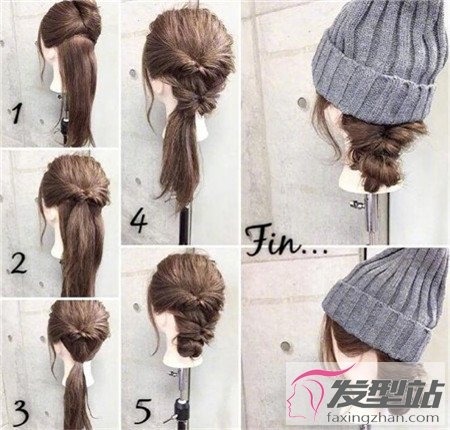 1
2
3
4
5
Fin...
发型站
faxingzhan.com