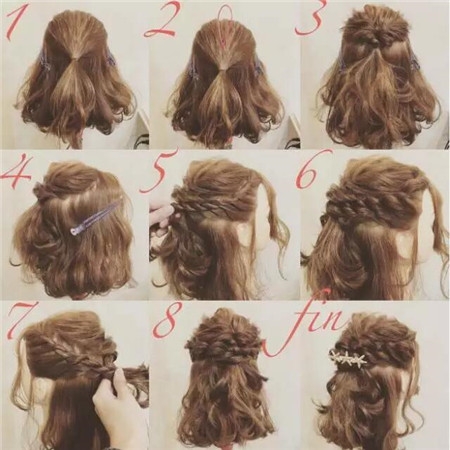 1
2
3
4
5
6
7
8
fin